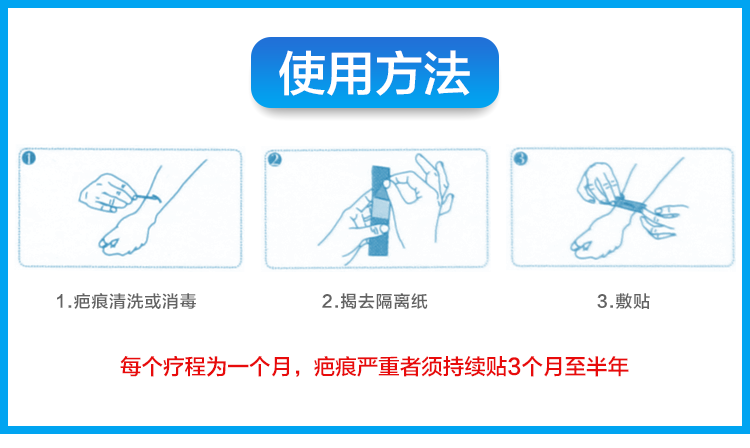 使用方法

①

②

③

1.疤痕清洗或消毒

2.揭去隔离纸

3.敷贴

每个疗程为一个月，疤痕严重者须持续贴3个月至半年