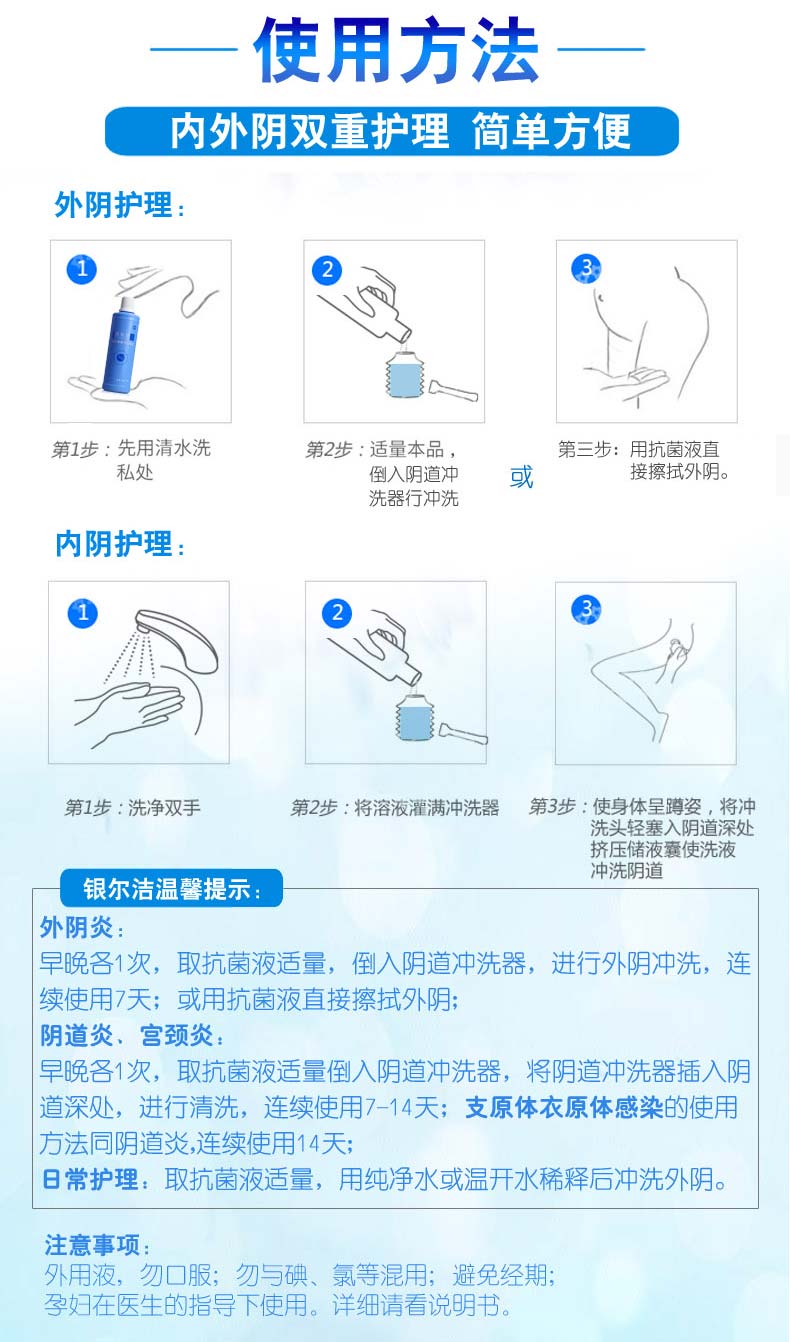 使用方法

内外阴双重护理 简单方便

外阴护理：

1

第1步：先用清水洗私处

2

第2步：适量本品，倒入阴道冲洗器行冲洗

或

3

第三步：用抗菌液直接擦拭外阴。

内阴护理：

1

第1步：洗净双手

2

第2步：将溶液灌满冲洗器

3

第3步：使身体呈蹲姿，将冲洗头轻塞入阴道深处挤压储液囊使洗液冲洗阴道

银尔洁温馨提示：

外阴炎：
早晚各1次，取抗菌液适量，倒入阴道冲洗器，进行外阴冲洗，连续使用7天；或用抗菌液直接擦拭外阴；

阴道炎、宫颈炎：
早晚各1次，取抗菌液适量倒入阴道冲洗器，将阴道冲洗器插入阴道深处，进行清洗，连续使用7-14天；支原体衣原体感染的使用方法同阴道炎,连续使用14天；

日常护理：取抗菌液适量，用纯净水或温开水稀释后冲洗外阴。

注意事项：
外用液，勿口服；勿与碘、氯等混用；避免经期；
孕妇在医生的指导下使用。详细请看说明书。